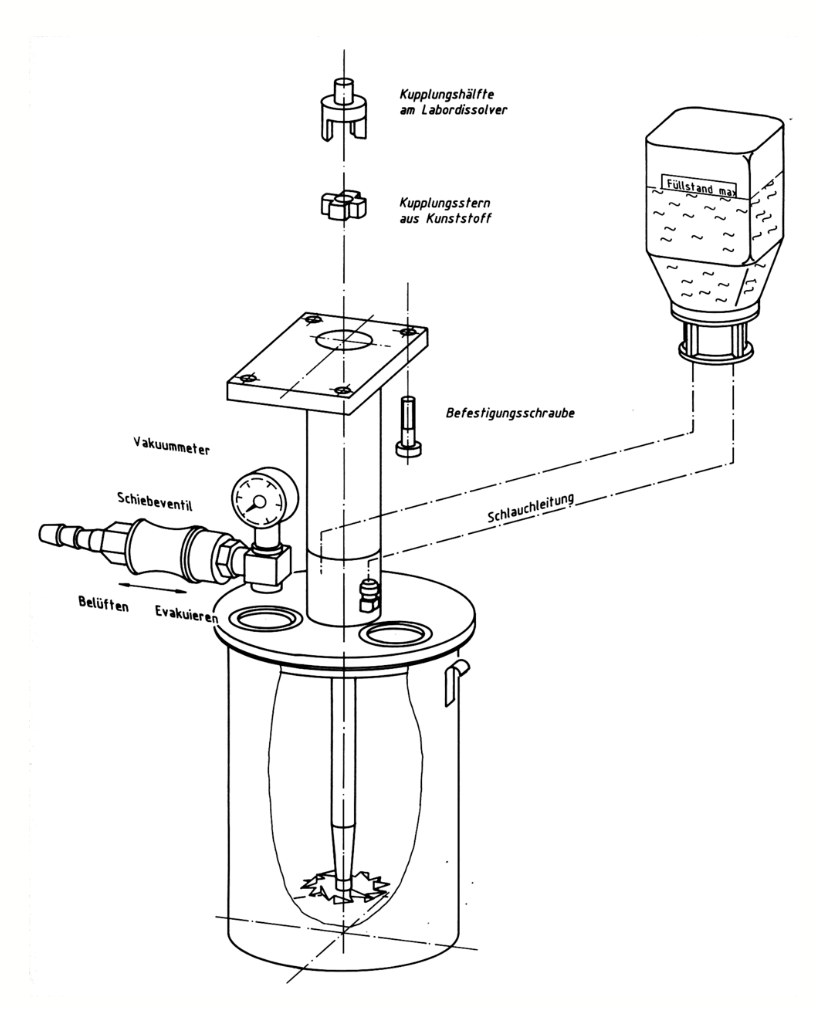 Kupplungshälfte am Labordissolver

Kupplungsstern aus Kunststoff

Füllstand max

Befestigungsschraube

Vakuummeter

Schiebeventil

Schlauchleitung

Belüften

Evakuieren